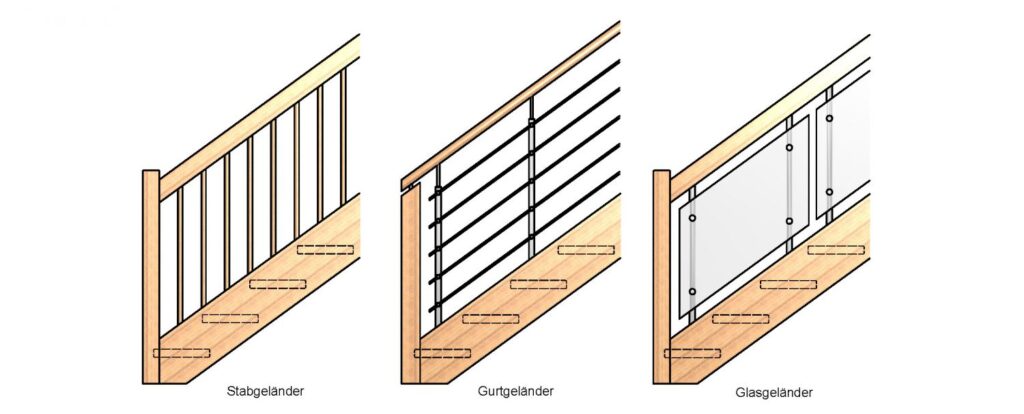 Stabgeländer

Gurtgeländer

Glasgeländer